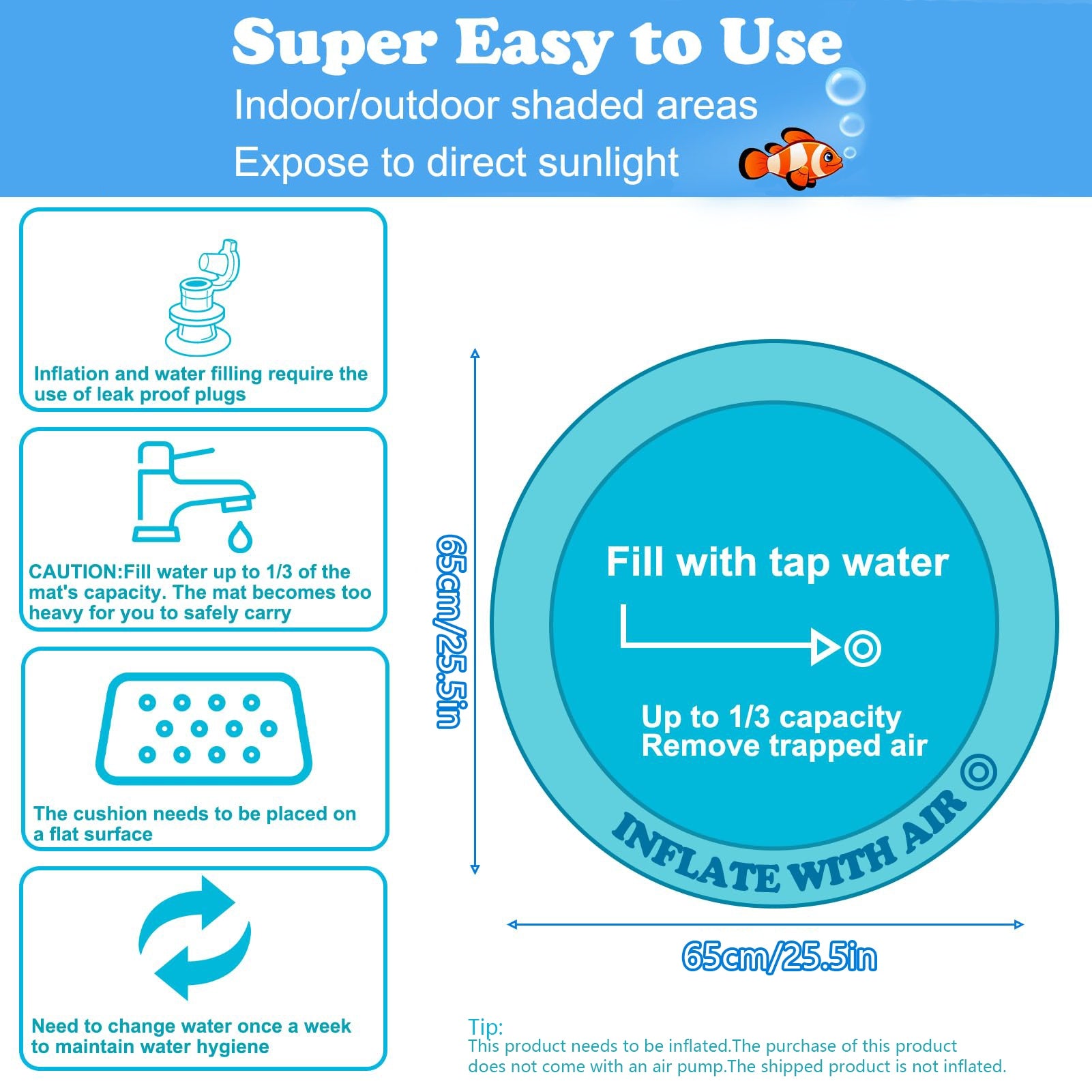 Super Easy to Use
Indoor/outdoor shaded areas
Expose to direct sunlight

Inflation and water filling require the use of leak proof plugs

CAUTION:Fill water up to 1/3 of the mat's capacity. The mat becomes too heavy for you to safely carry

The cushion needs to be placed on a flat surface

Need to change water once a week to maintain water hygiene

65cm/25.5in

Fill with tap water

Up to 1/3 capacity
Remove trapped air

INFLATE WITH AIR

65cm/25.5in

Tip:
This product needs to be inflated.The purchase of this product does not come with an air pump.The shipped product is not inflated.